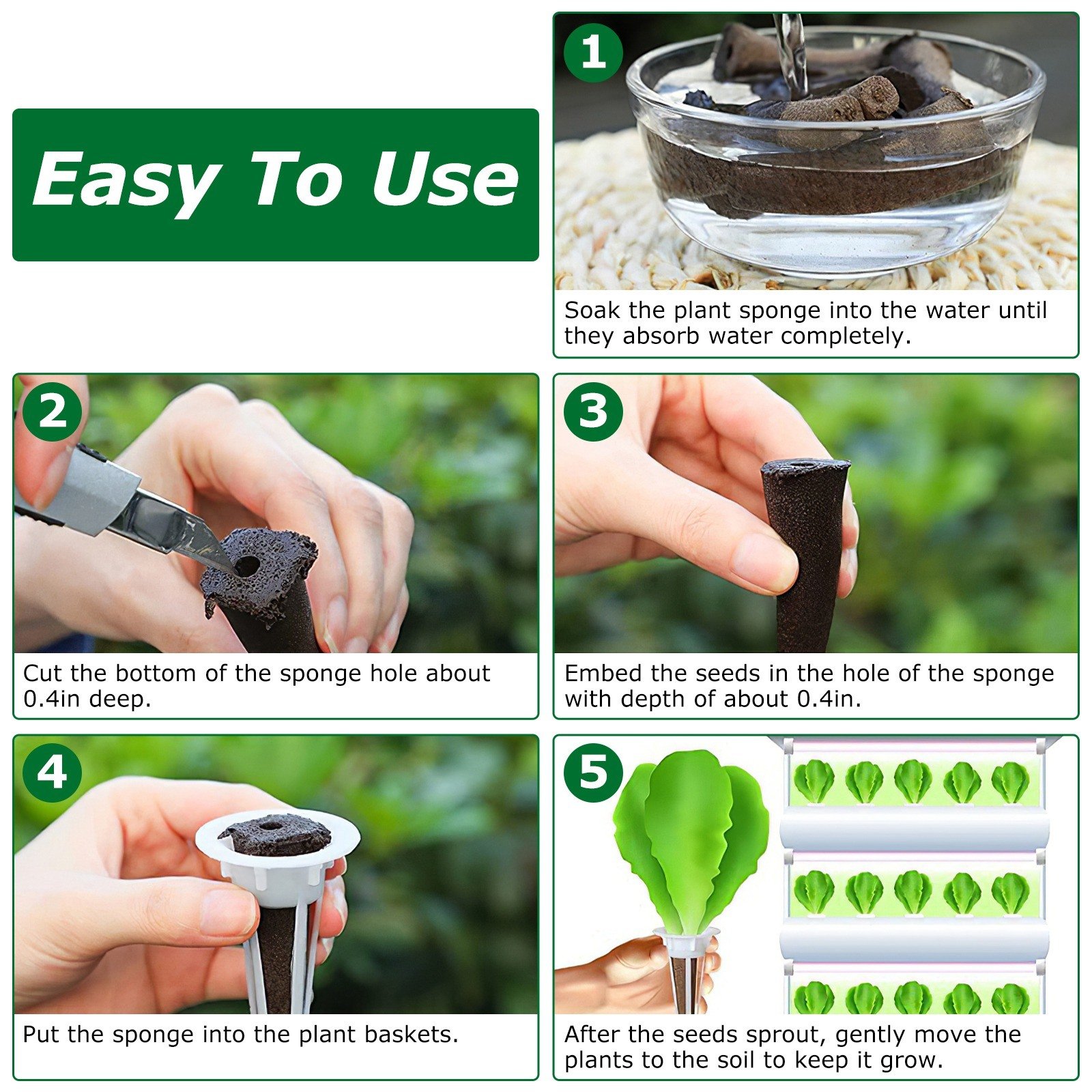 Easy To Use

1

Soak the plant sponge into the water until they absorb water completely.

2

Cut the bottom of the sponge hole about 0.4in deep.

3

Embed the seeds in the hole of the sponge with depth of about 0.4in.

4

Put the sponge into the plant baskets.

5

After the seeds sprout, gently move the plants to the soil to keep it grow.